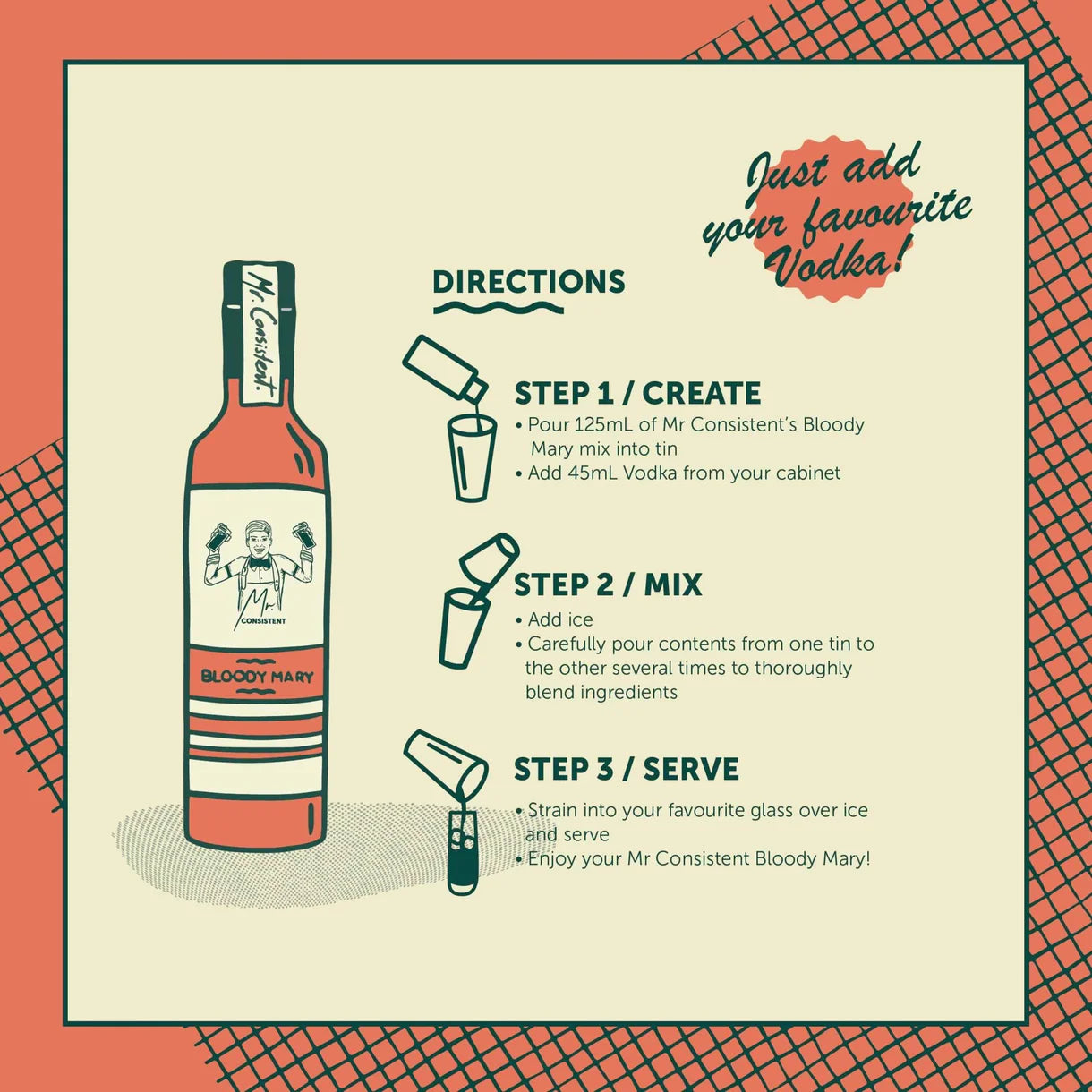 Just add your favourite Vodka!

Mr. Consistent.

Mr CONSISTENT

BLOODY MARY

DIRECTIONS

STEP 1 / CREATE
• Pour 125mL of Mr Consistent's Bloody Mary mix into tin
• Add 45mL Vodka from your cabinet

STEP 2 / MIX
• Add ice
• Carefully pour contents from one tin to the other several times to thoroughly blend ingredients

STEP 3 / SERVE
• Strain into your favourite glass over ice and serve
• Enjoy your Mr Consistent Bloody Mary!